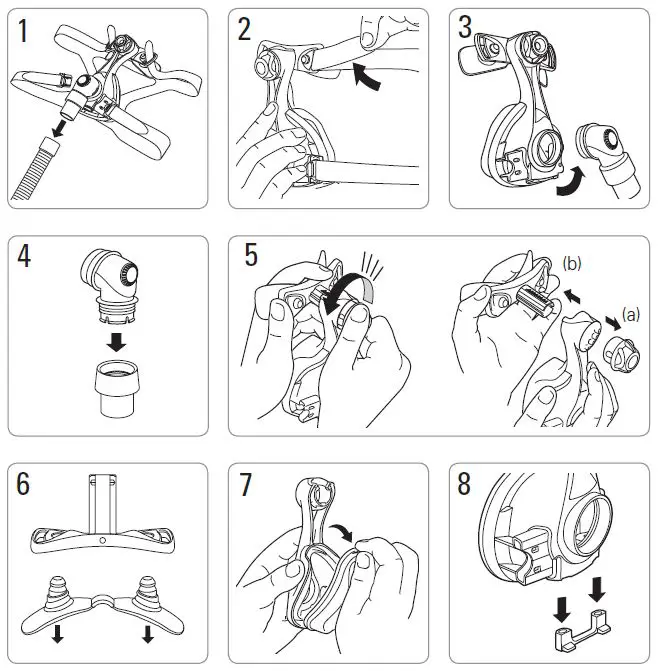 1

2

3

4

5

(b)

(a)

6

7

8