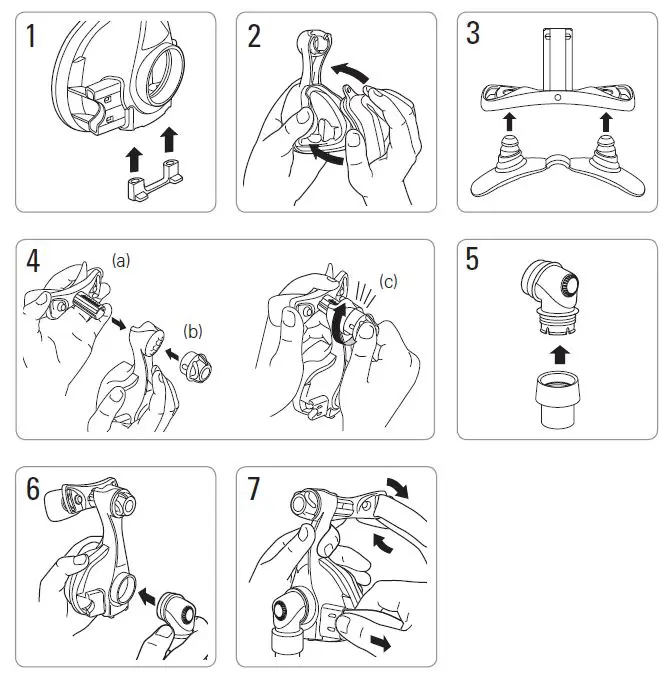 1

2

3

4 (a) (b) (c)

5

6

7