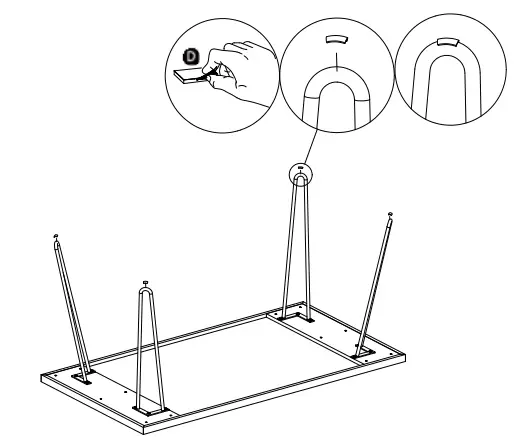 D