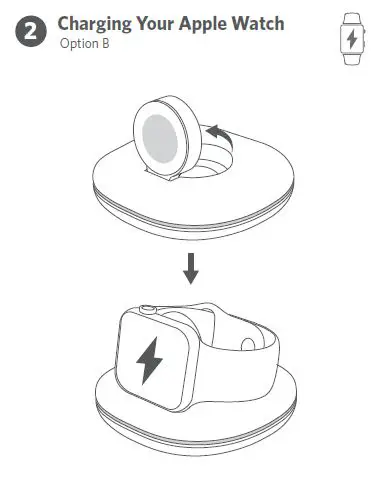 2 Charging Your Apple Watch
Option B