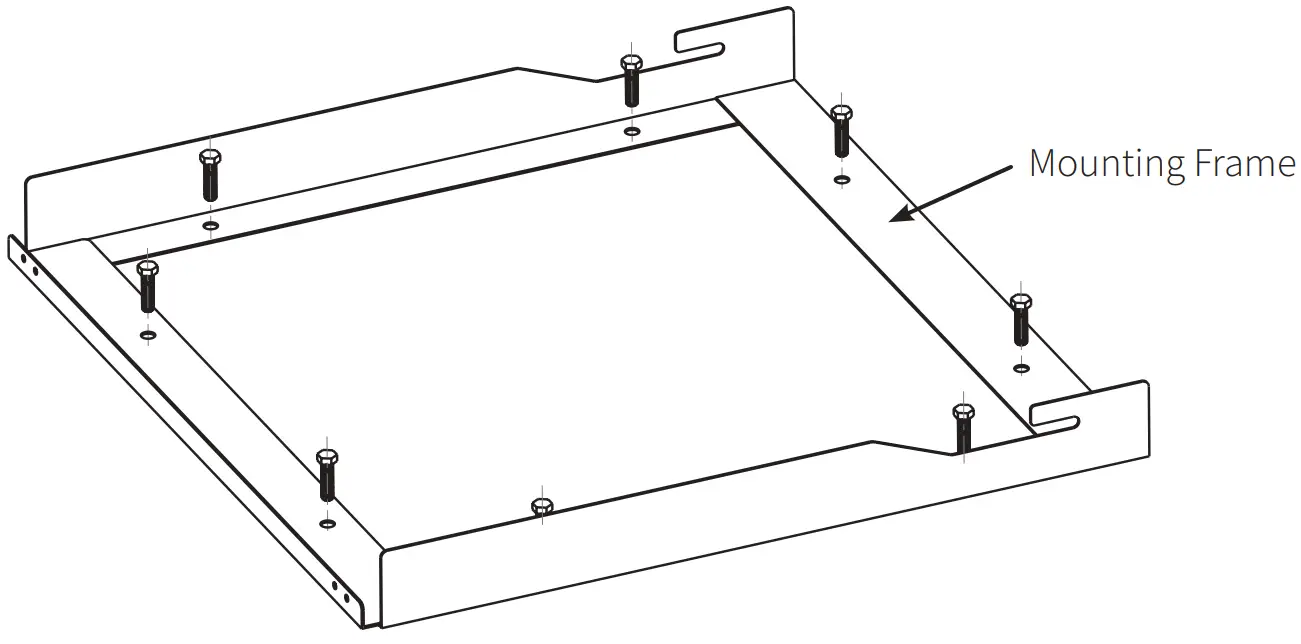 Mounting Frame