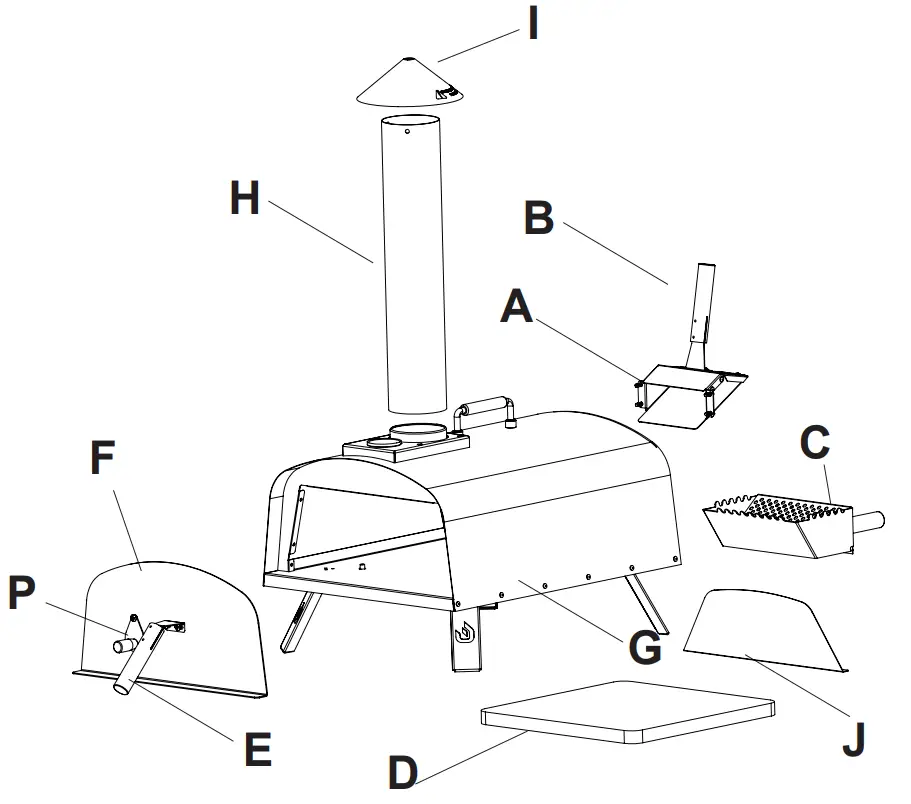 I
H
B
A
C
F
P
G
J
E
D