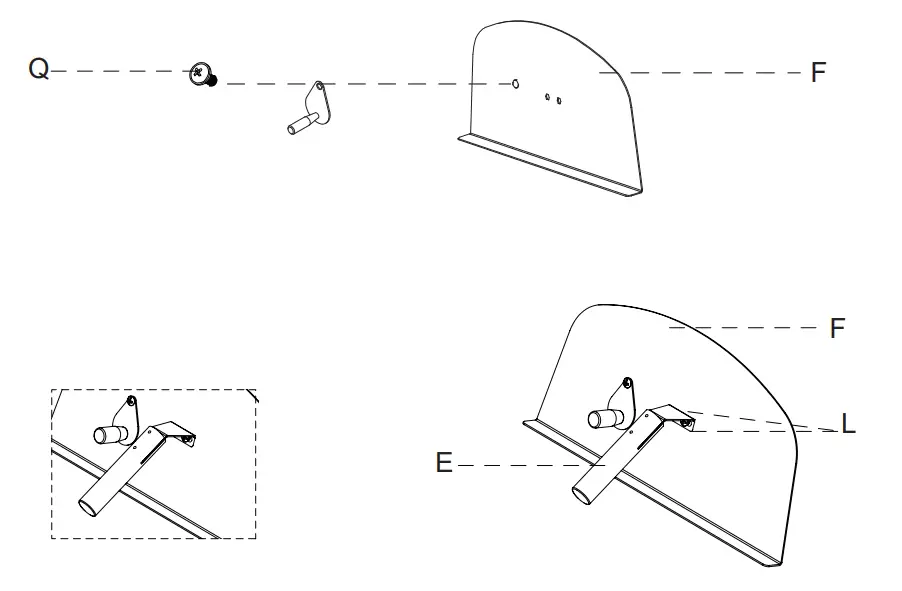 Q
F
F
L
E