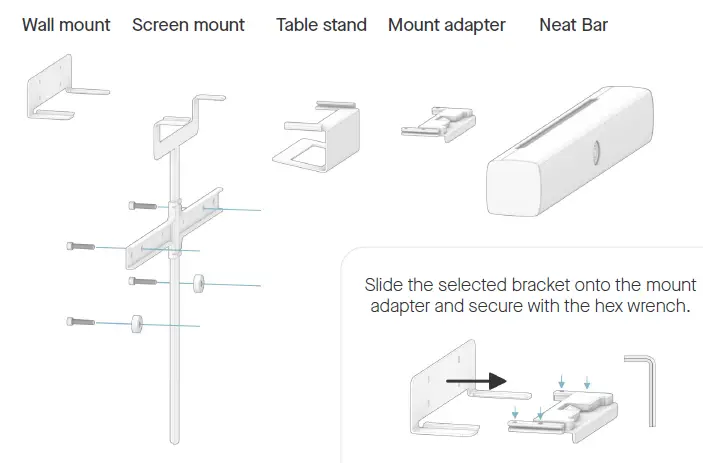 Wall mount Screen mount Table stand Mount adapter Neat Bar

Slide the selected bracket onto the mount adapter and secure with the hex wrench.