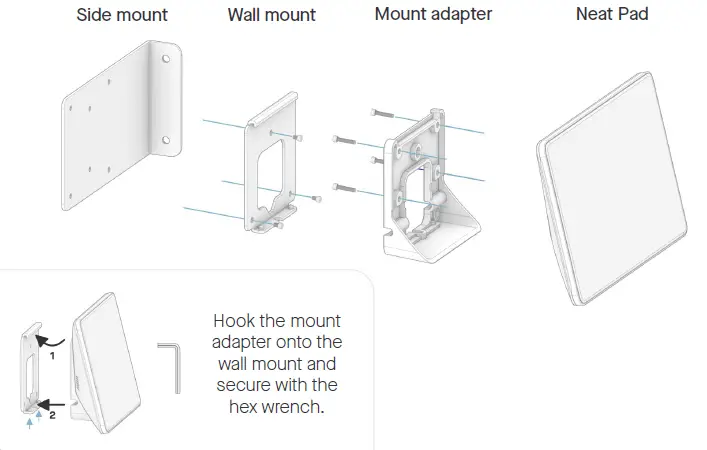 Side mount

Wall mount

Mount adapter

Neat Pad

1

2

Hook the mount adapter onto the wall mount and secure with the hex wrench.