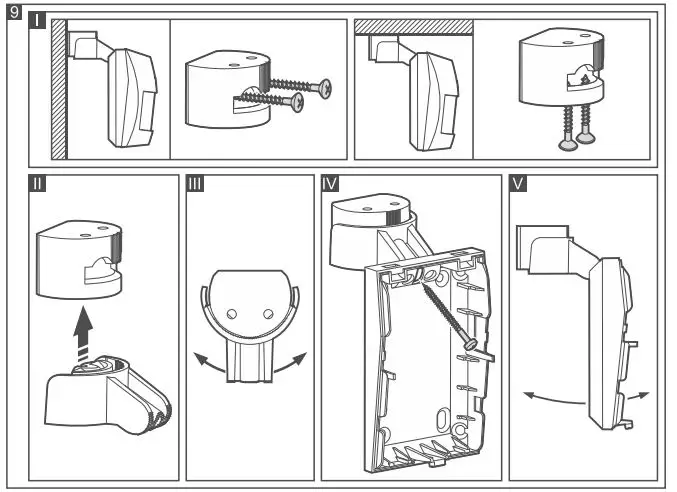 9
I
II
III
IV
V