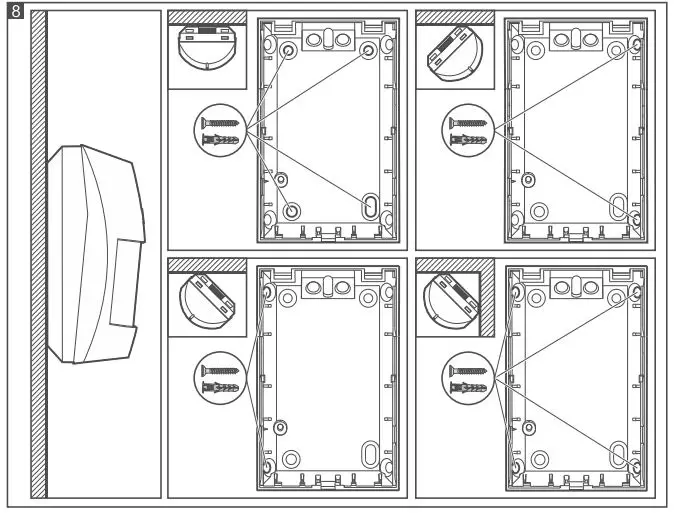 8