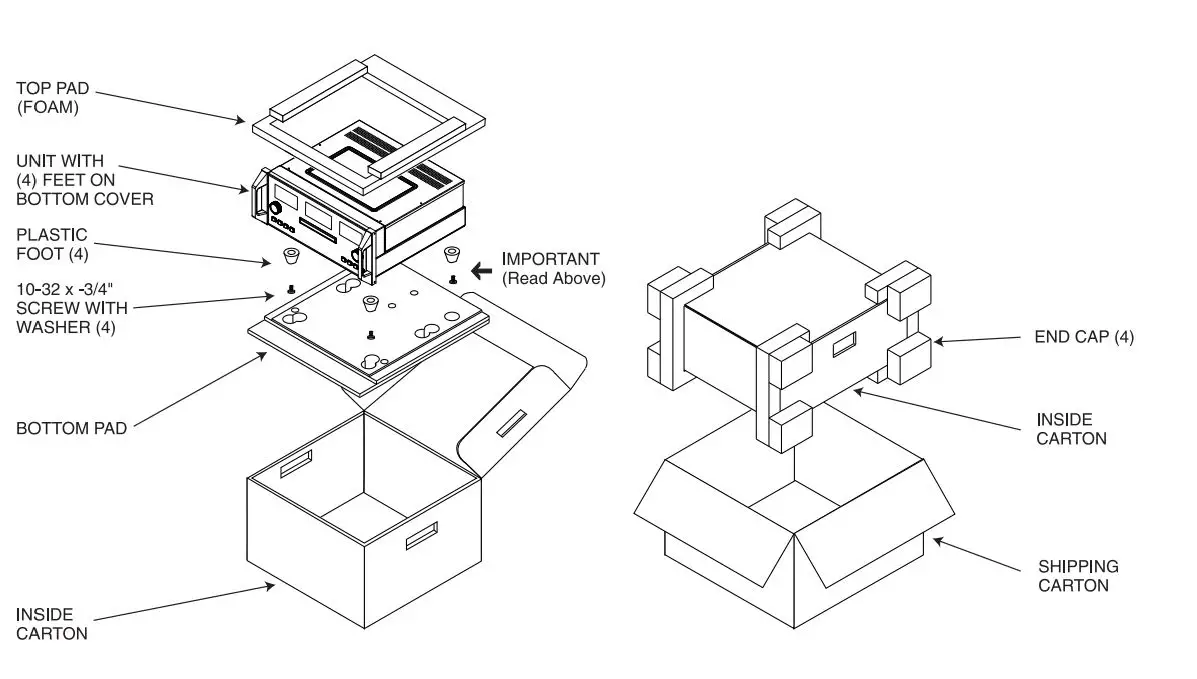 TOP PAD
(FOAM)

UNIT WITH
(4) FEET ON
BOTTOM COVER

PLASTIC
FOOT (4)

10-32 x -3/4"
SCREW WITH
WASHER (4)

IMPORTANT
(Read Above)

BOTTOM PAD

INSIDE
CARTON

END CAP (4)

INSIDE
CARTON

SHIPPING
CARTON