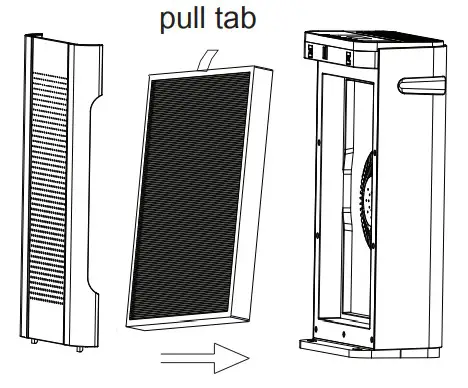 pull tab