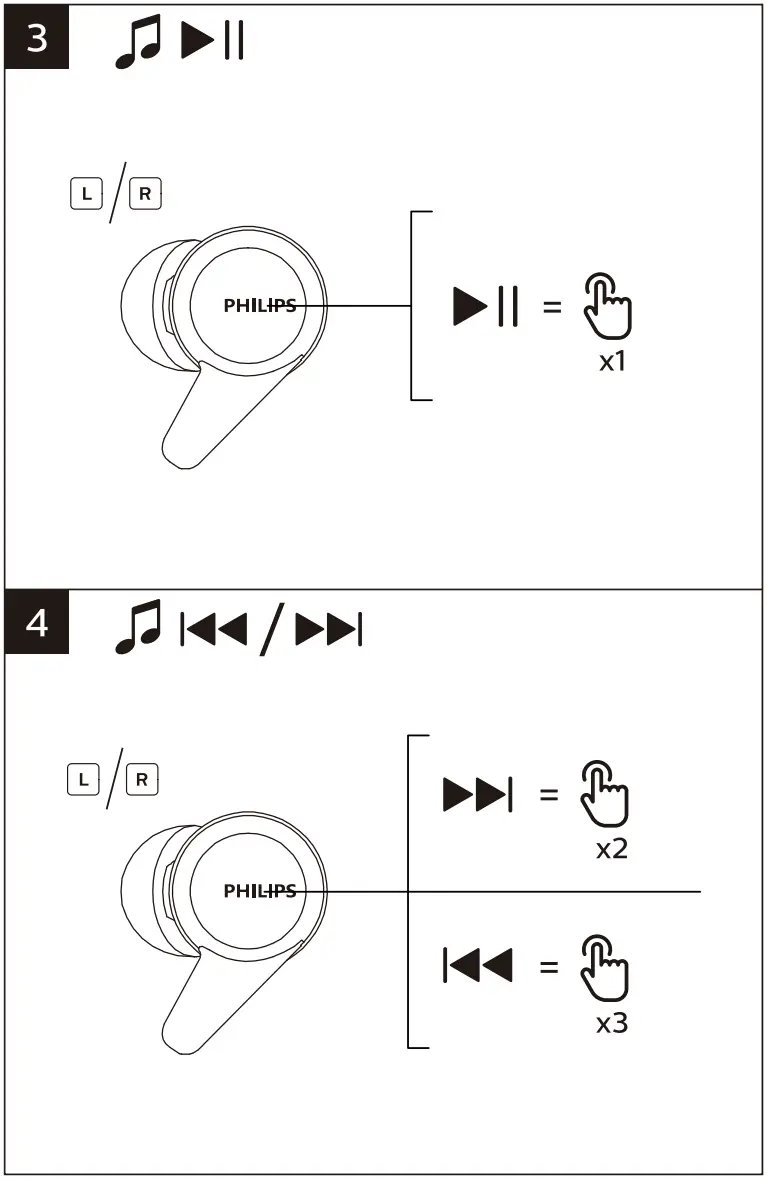 3

L / R

PHILIPS

= x1

4

L / R

PHILIPS

= x2

= x3