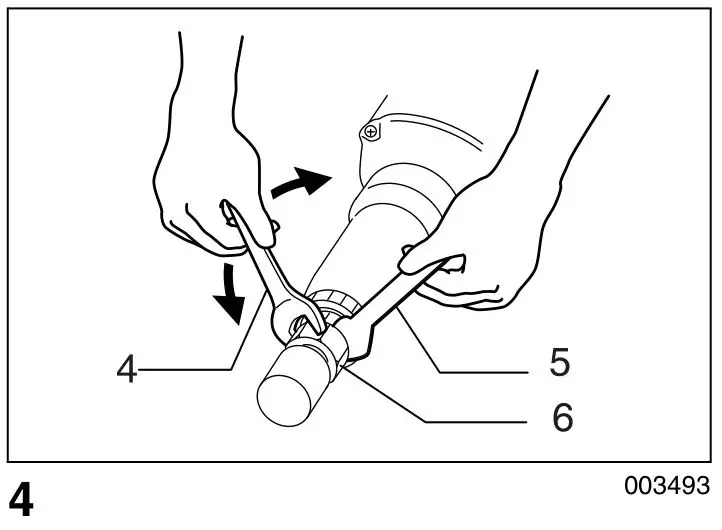 4
5
6
4
003493