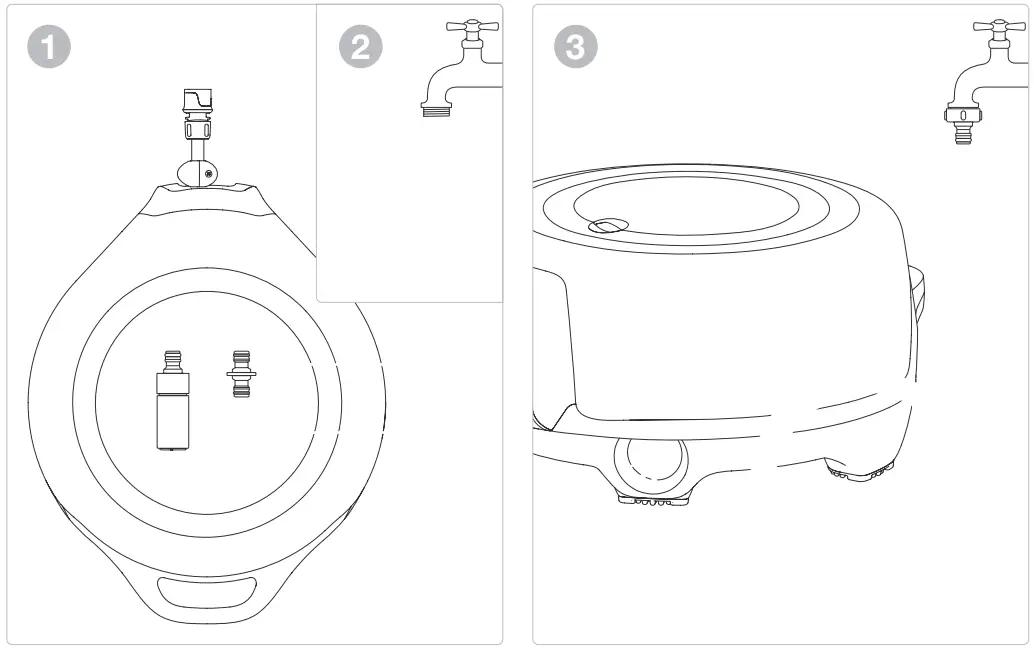 1

2

3