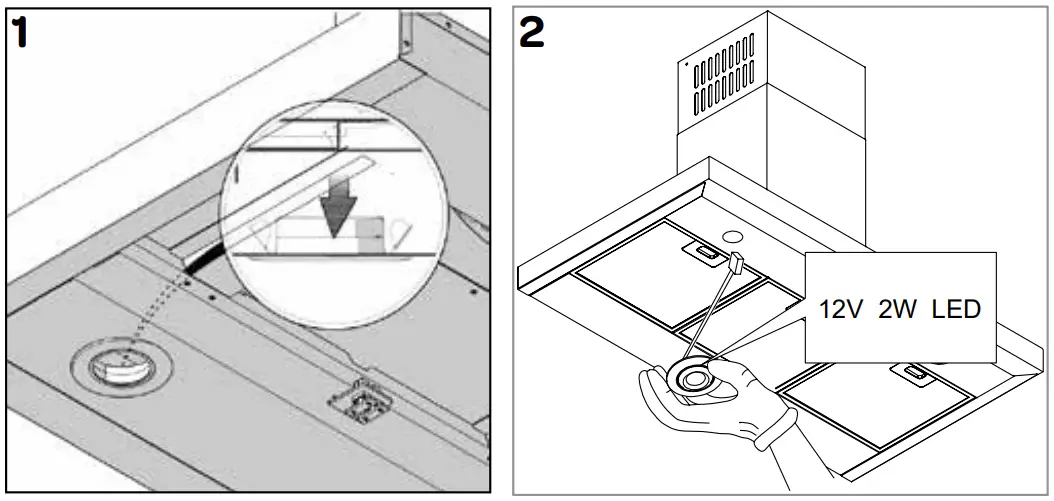 1

2

12V 2W LED