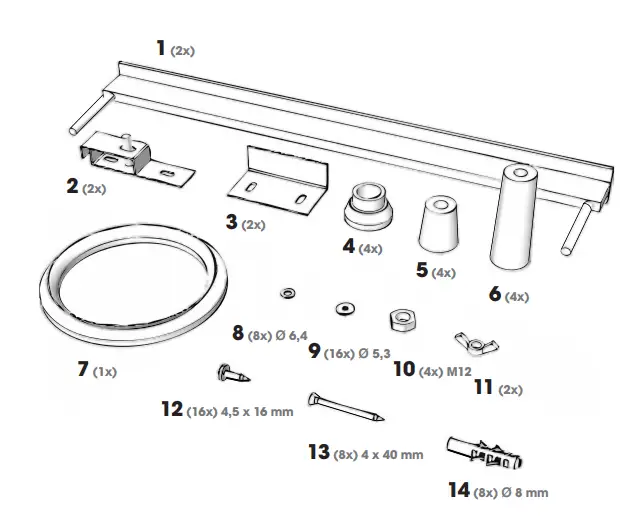 1 (2x)

2 (2x)

3 (2x)

4 (4x)

5 (4x)

6 (4x)

7 (1x)

8 (8x) Ø 6,4

9 (16x) Ø 5,3

10 (4x) M12

11 (2x)

12 (16x) 4,5 x 16 mm

13 (8x) 4 x 40 mm

14 (8x) Ø 8 mm