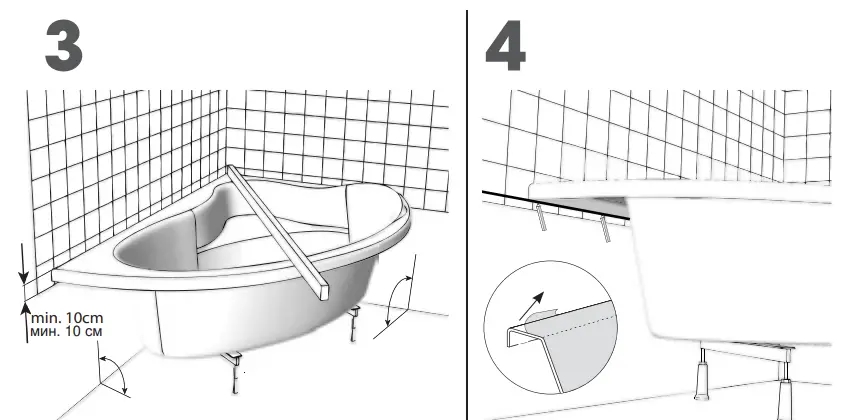 3

min. 10cm
мин. 10 см

4