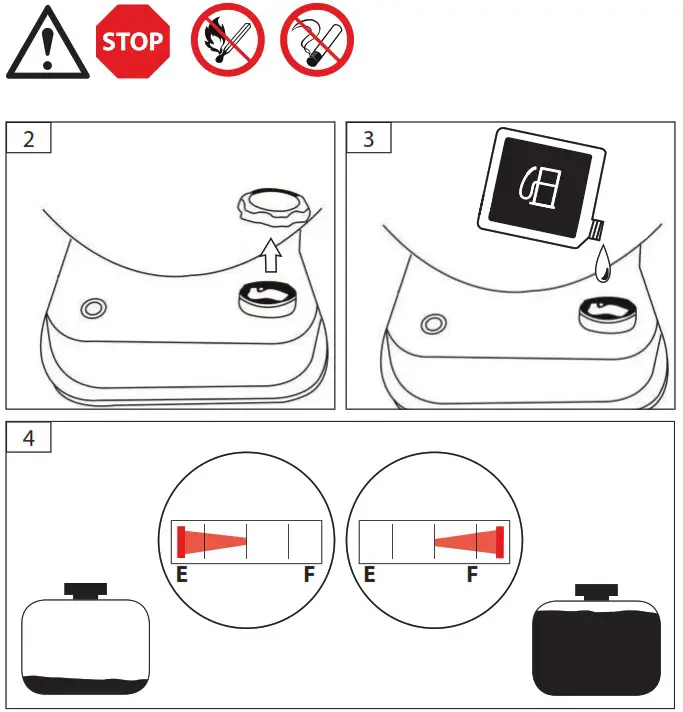 STOP

2

3

4

E

F

E

F