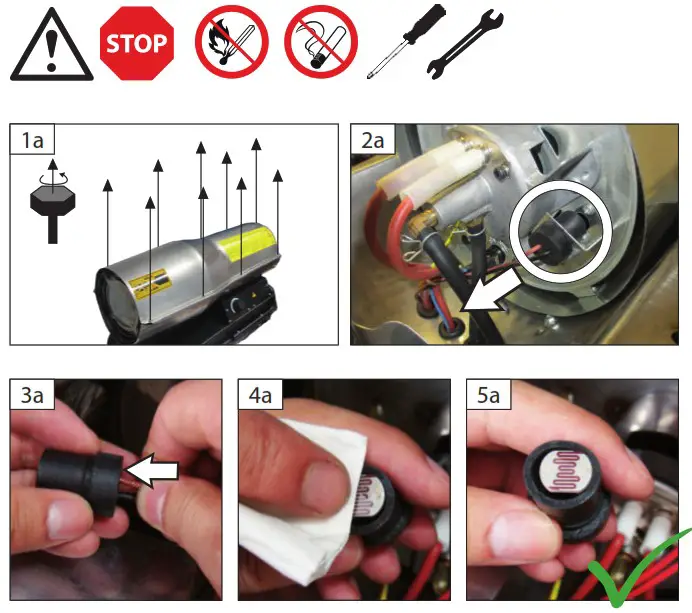 STOP

1a

2a

3a

4a

5a