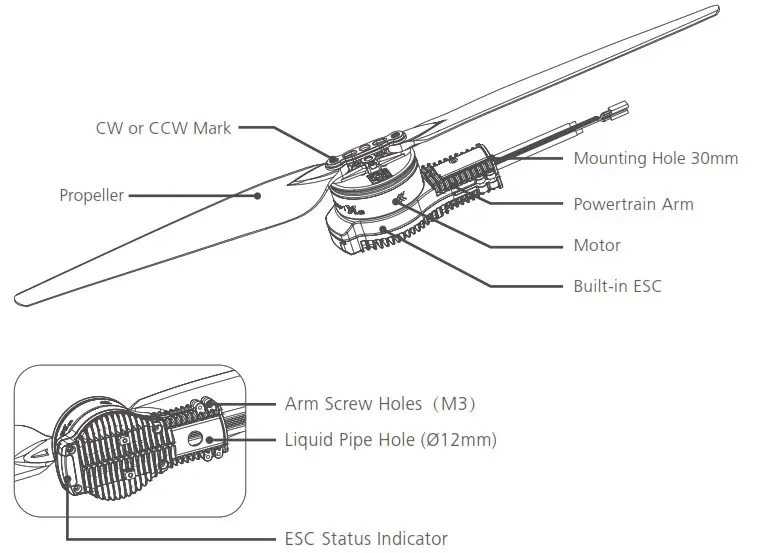 CW or CCW Mark

Propeller

Mounting Hole 30mm

Powertrain Arm

Motor

Built-in ESC

Arm Screw Holes（M3）

Liquid Pipe Hole (Ø12mm)

ESC Status Indicator