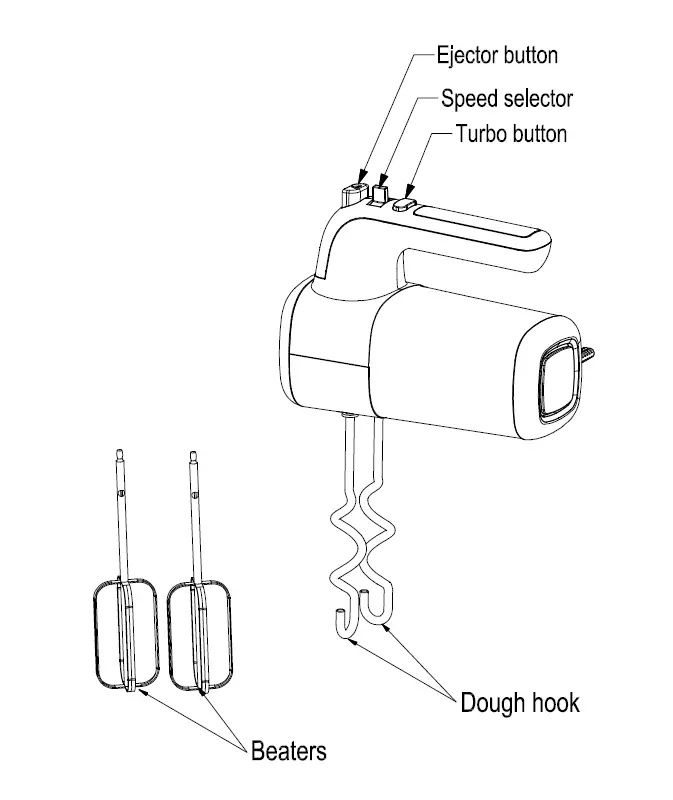 Ejector button
Speed selector
Turbo button
Dough hook
Beaters