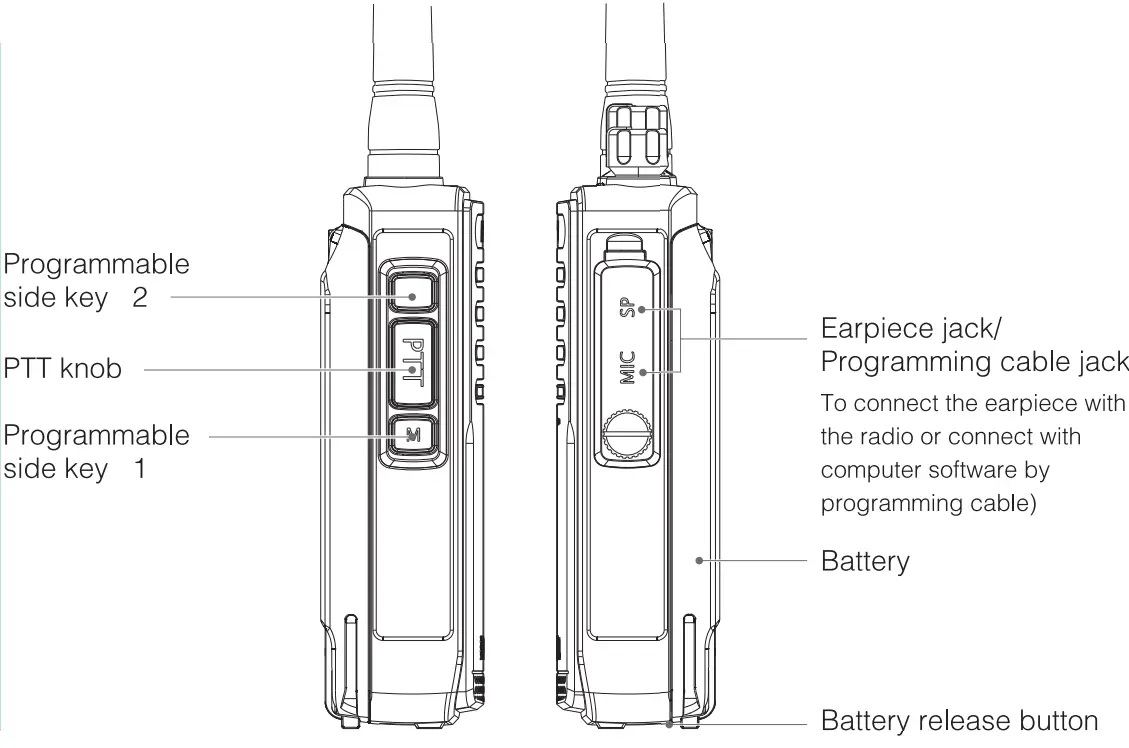 Programmable side key 2

PTT knob

Programmable side key 1

PTT

M

SP

MIC

Earpiece jack/ Programming cable jack

To connect the earpiece with the radio or connect with computer software by programming cable)

Battery

Battery release button