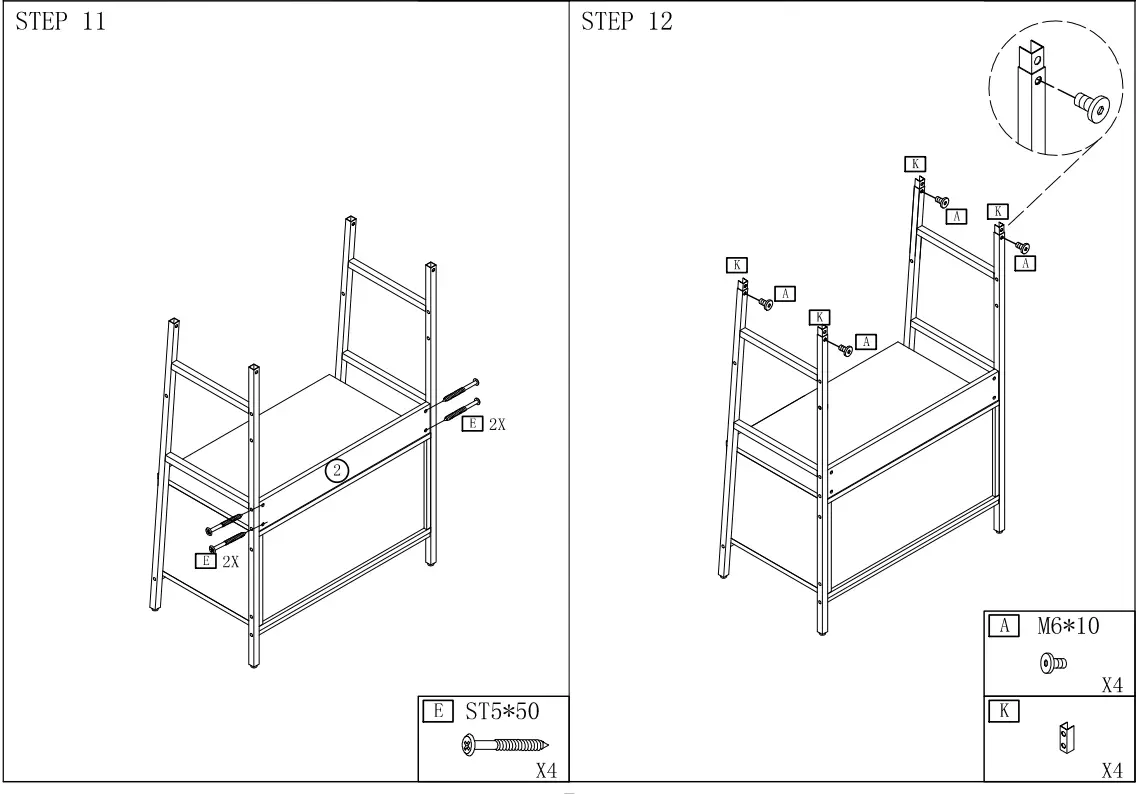 STEP 11

E 2X

2

E 2X

E ST5*50

X4

STEP 12

K

A

K

A

K

A

K

A

A M6*10

X4

K

X4