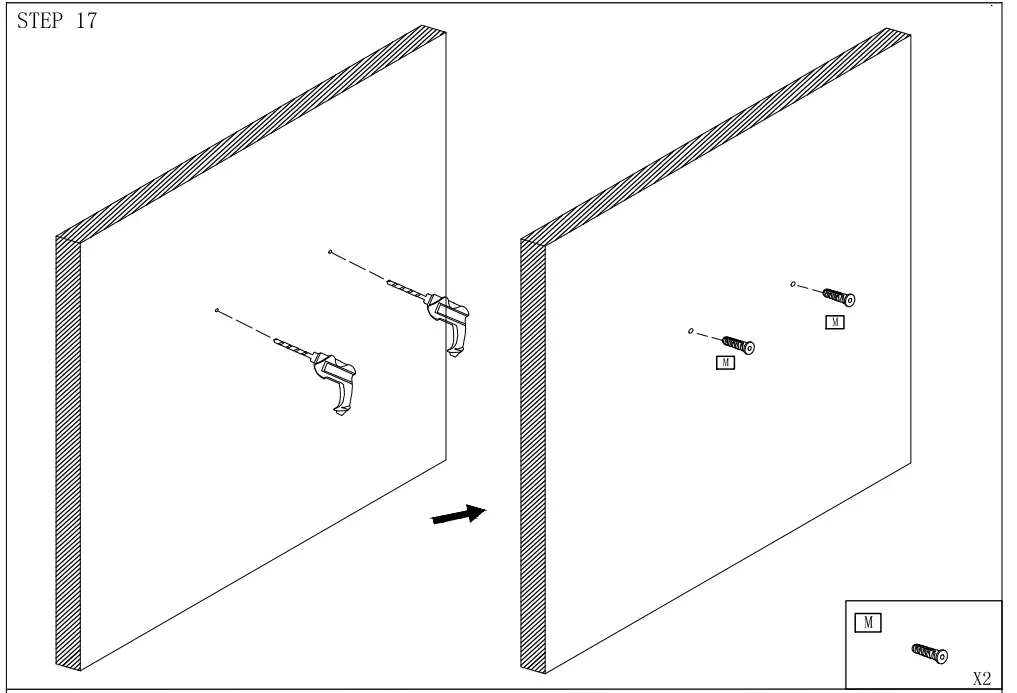 STEP 17

M

M

M

X2