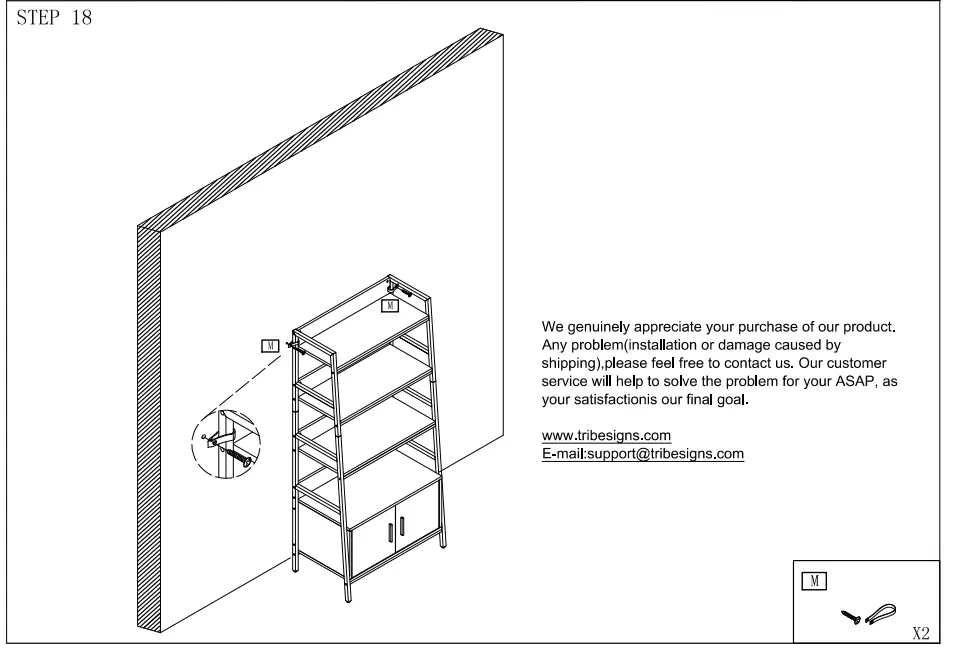 STEP 18

M

M

We genuinely appreciate your purchase of our product. Any problem(installation or damage caused by shipping),please feel free to contact us. Our customer service will help to solve the problem for your ASAP, as your satisfactionis our final goal.

www.tribesigns.com
E-mail:support@tribesigns.com

M

X2