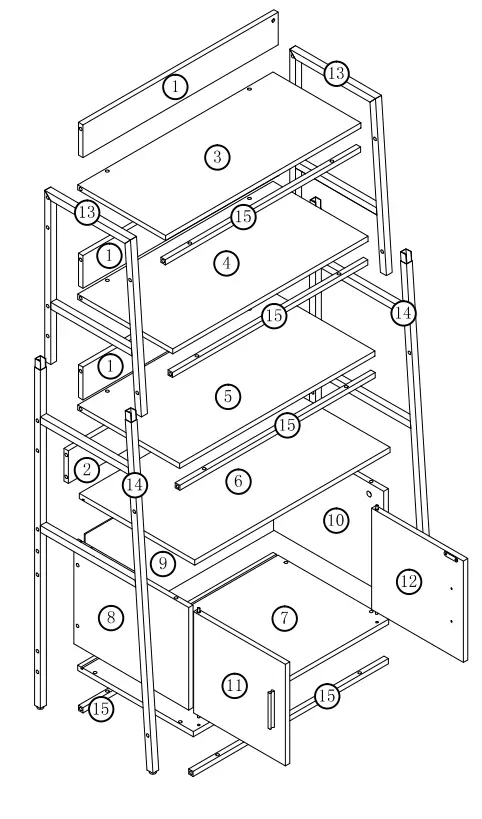 1
13
3
13
15
1
4
15
14
1
5
15
2
14
6
10
9
12
8
7
11
15
15