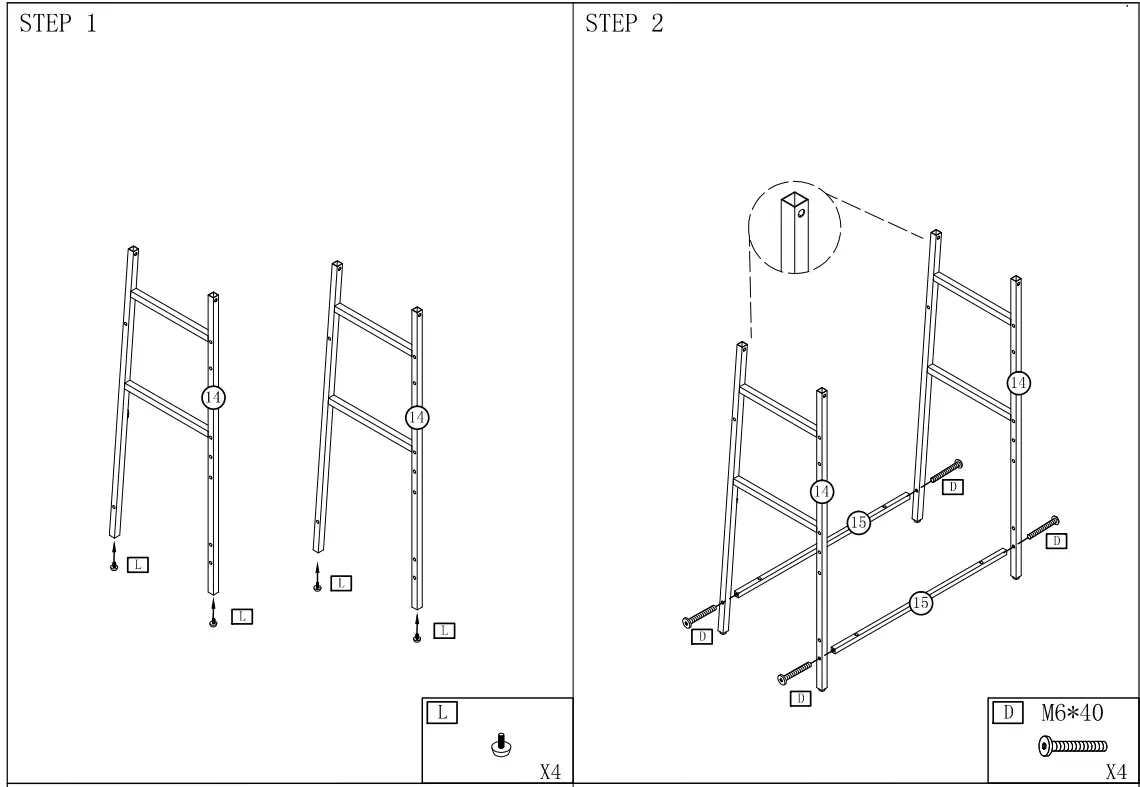 STEP 1

14

14

L

L

L

L

L

X4

STEP 2

14

14

15

15

D

D

D

D

D M6*40

X4