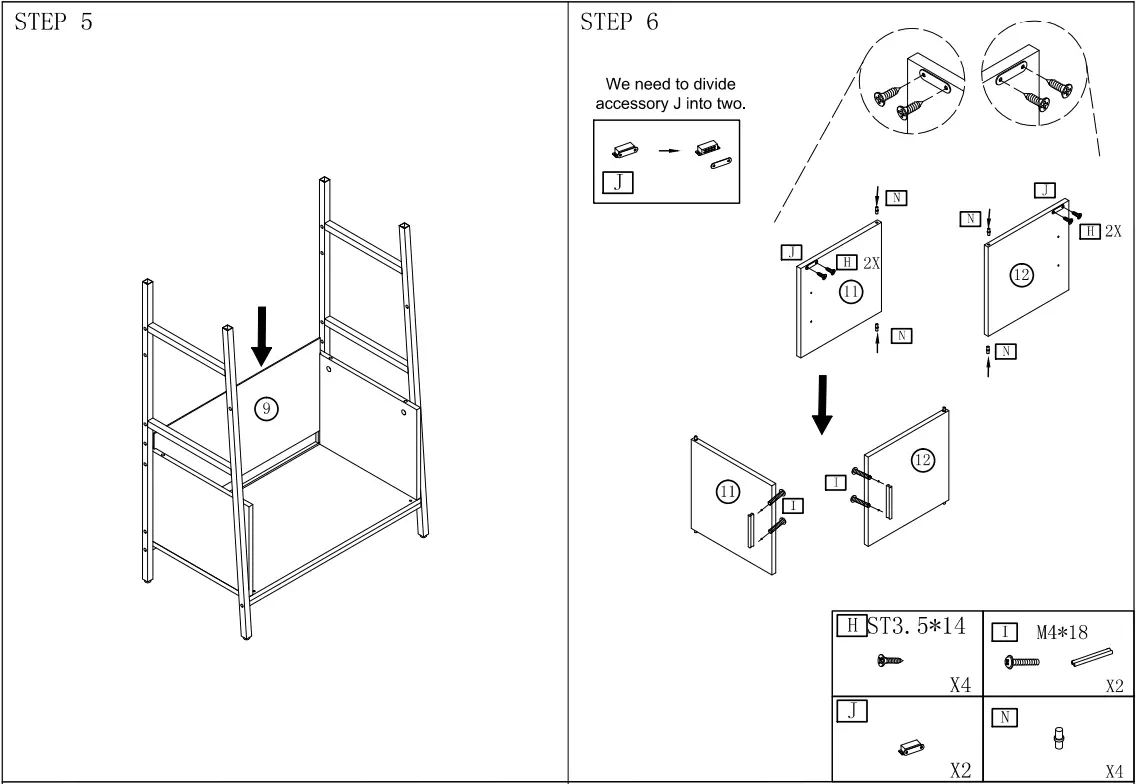 STEP 5

9

STEP 6

We need to divide accessory J into two.

J

N

J

H 2X

11

N

J

N

H 2X

12

N

11

I

I

12

| H ST3.5*14 X4 | I M4*18 X2 |
|---|---|
| J X2 | N X4 |