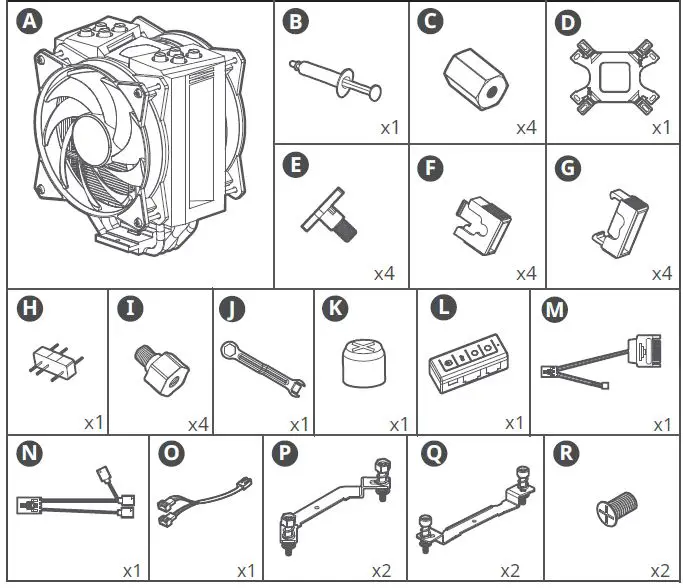 A

B
x1

C
x4

D
x1

E
x4

F
x4

G
x4

H
x1

I
x4

J
x1

K
x1

L
x1

M
x1

N
x1

O
x1

P
x2

Q
x2

R
x2