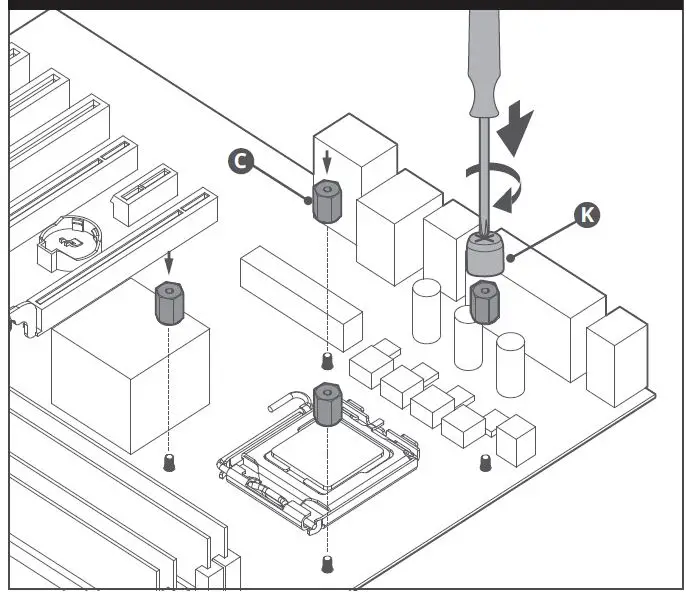 C

K