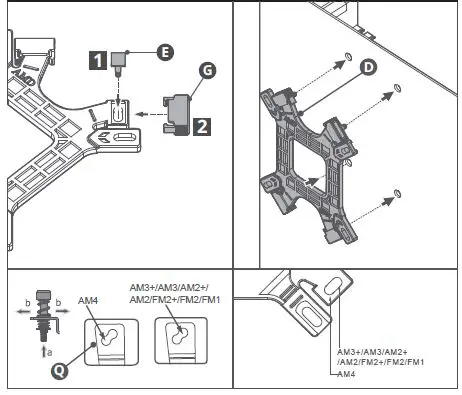 AMD

1

E

G

2

D

b

b

a

AM4

AM3+/AM3/AM2+/
AM2/FM2+/FM2/FM1

Q

AM3+/AM3/AM2+
/AM2/FM2+/FM2/FM1

AM4