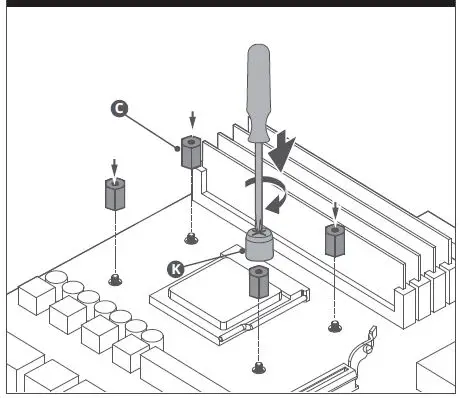 C
K