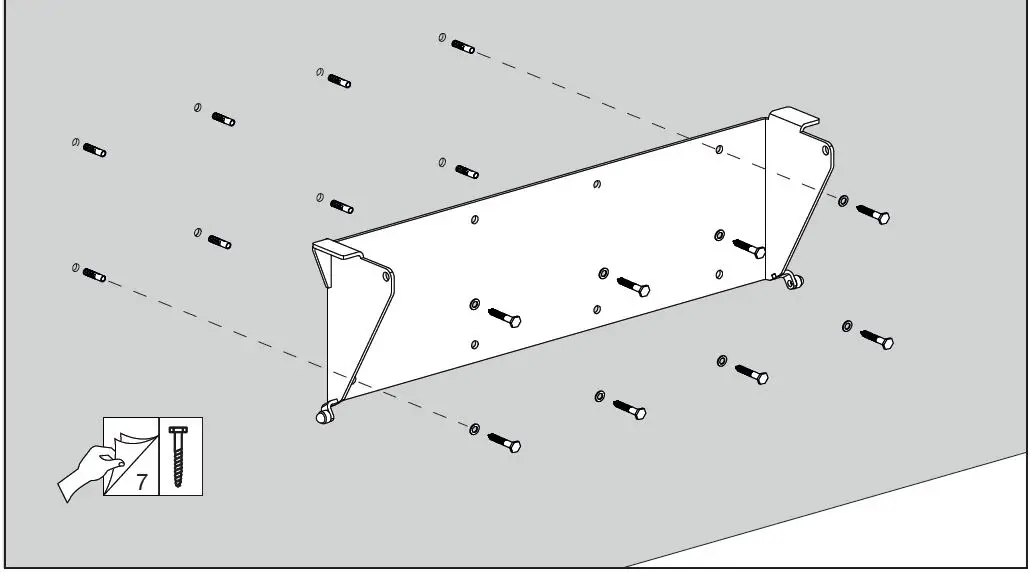 7