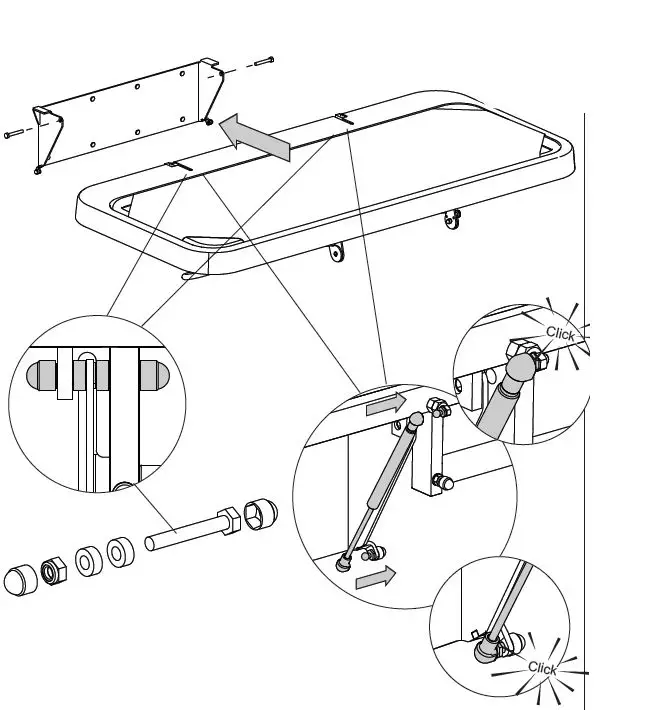 Click

Click