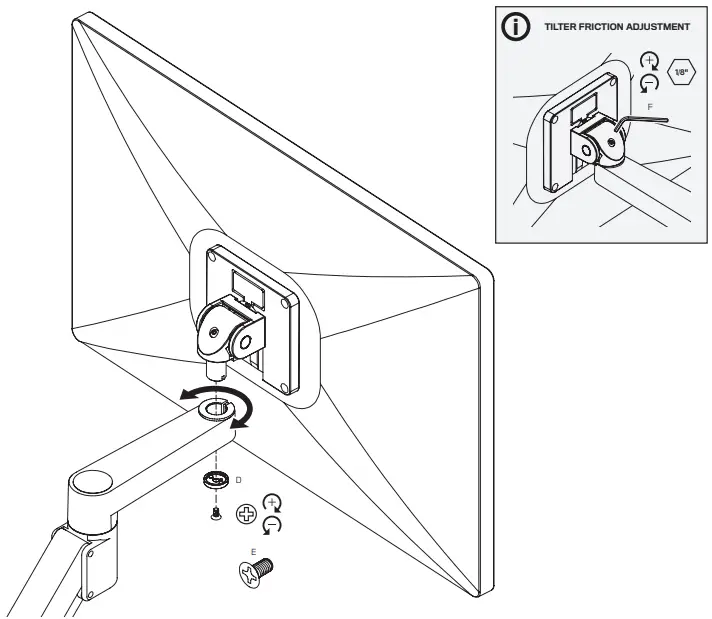 TILTER FRICTION ADJUSTMENT

1/8"

F

D

E