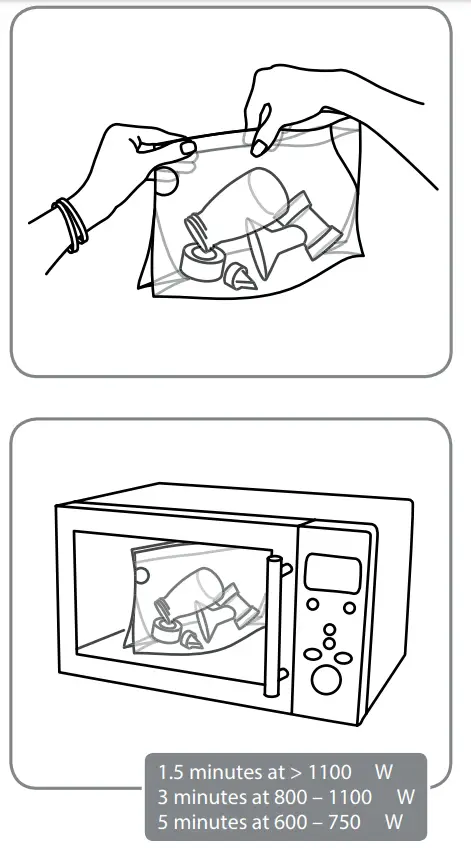 1.5 minutes at > 1100 W
3 minutes at 800 – 1100 W
5 minutes at 600 – 750 W