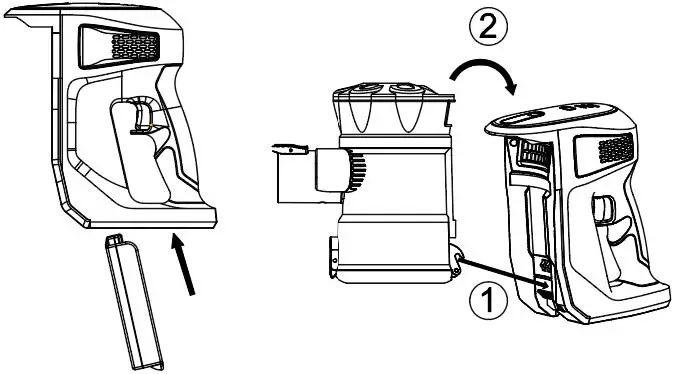 ②

①