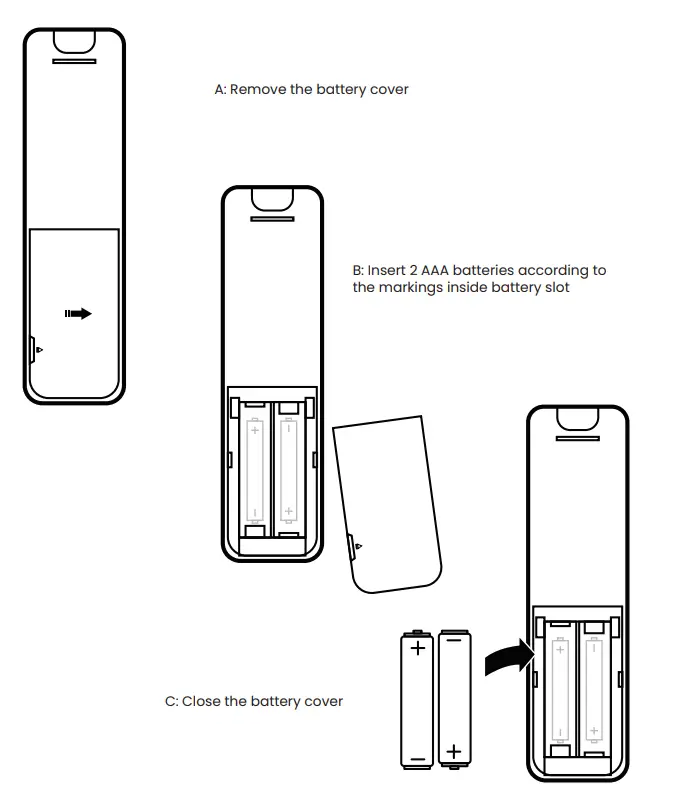 A: Remove the battery cover

B: Insert 2 AAA batteries according to the markings inside battery slot

C: Close the battery cover