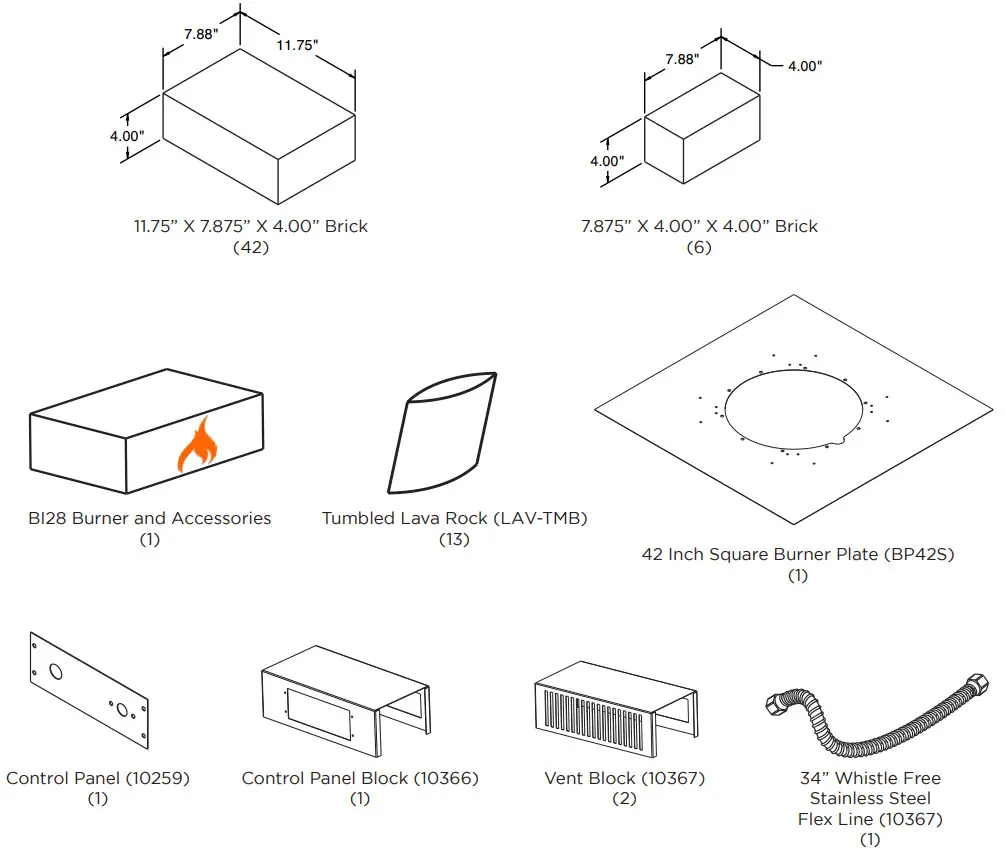 7.88"
11.75"
4.00"

11.75" X 7.875" X 4.00" Brick
(42)

7.88"
4.00"
4.00"

7.875" X 4.00" X 4.00" Brick
(6)

BI28 Burner and Accessories
(1)

Tumbled Lava Rock (LAV-TMB)
(13)

42 Inch Square Burner Plate (BP42S)
(1)

Control Panel (10259)
(1)

Control Panel Block (10366)
(1)

Vent Block (10367)
(2)

34" Whistle Free Stainless Steel Flex Line (10367)
(1)