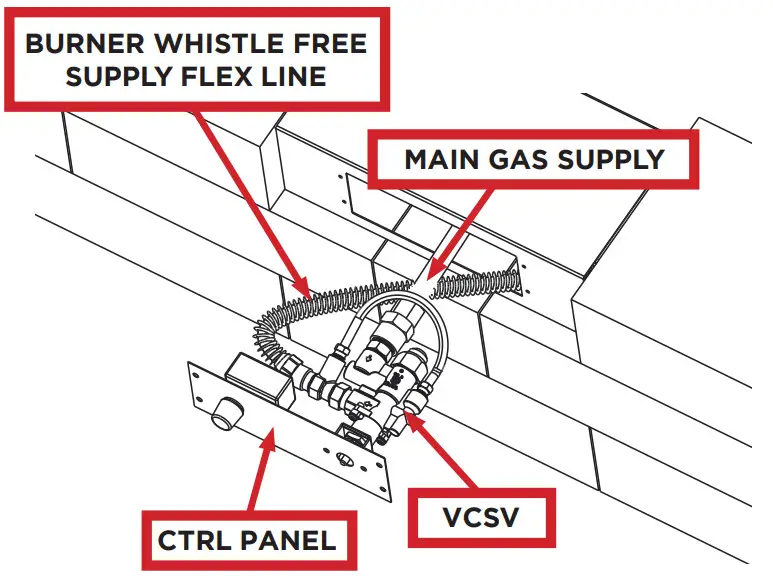 BURNER WHISTLE FREE SUPPLY FLEX LINE

MAIN GAS SUPPLY

CTRL PANEL

VCSV