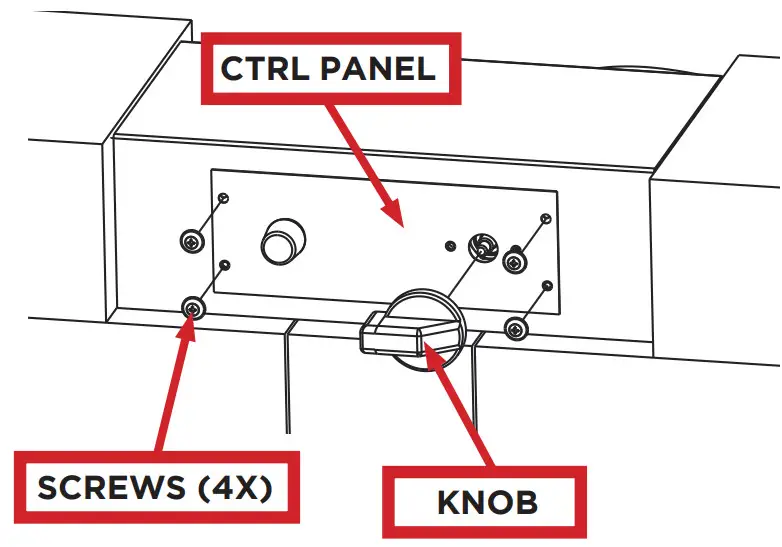 CTRL PANEL

SCREWS (4X)

KNOB