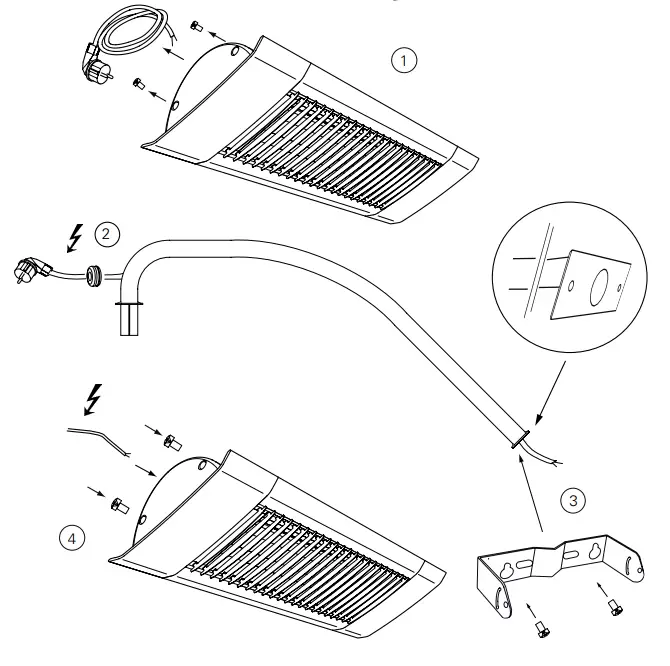 1

2

3

4