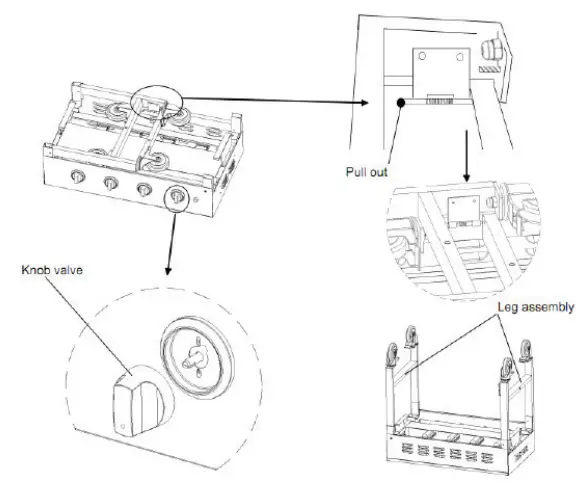 Pull out

Knob valve

Leg assembly