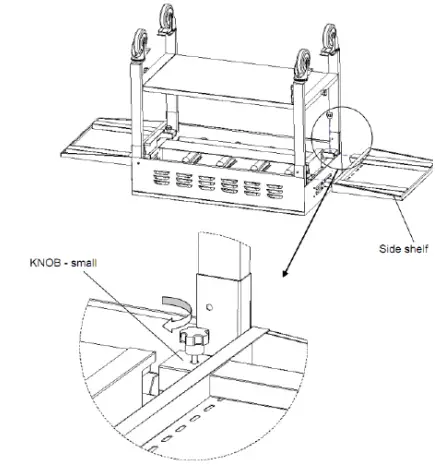 Side shelf

KNOB - small