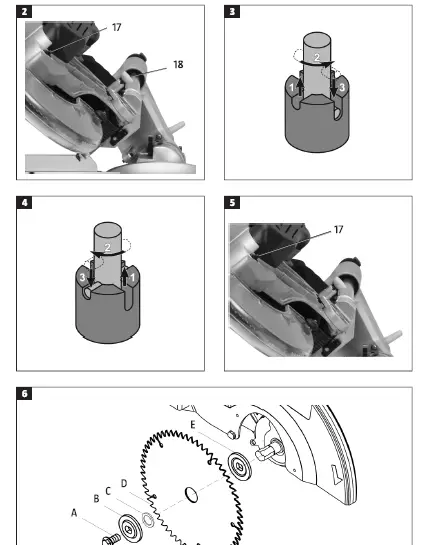 2

17

18

3

2

1

3

4

2

3

1

5

17

6

E

D

C

B

A