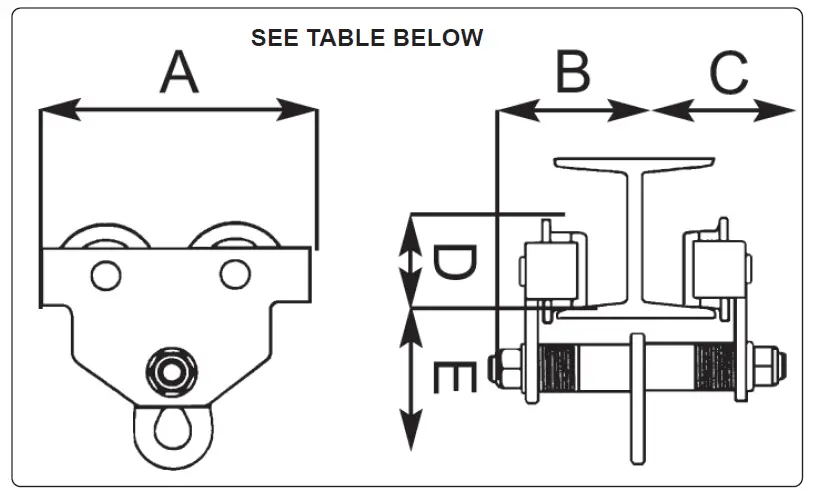 SEE TABLE BELOW

A

B

C

D

E