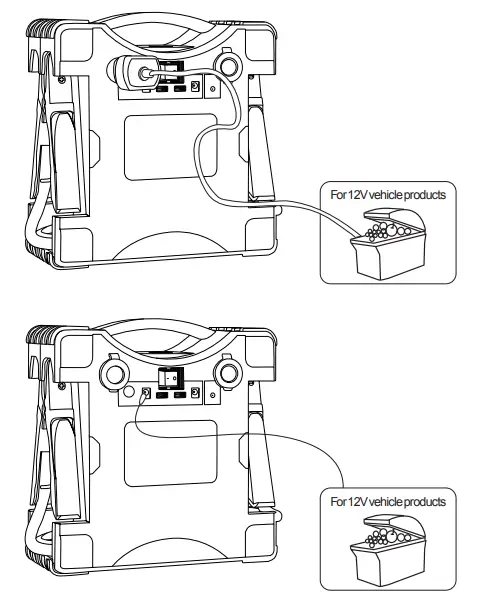 For 12V vehicle products

For 12V vehicle products