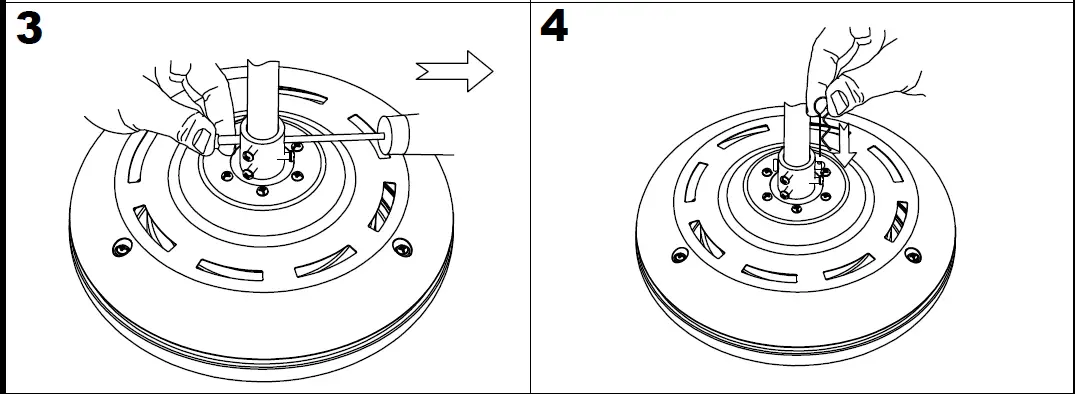 3

4